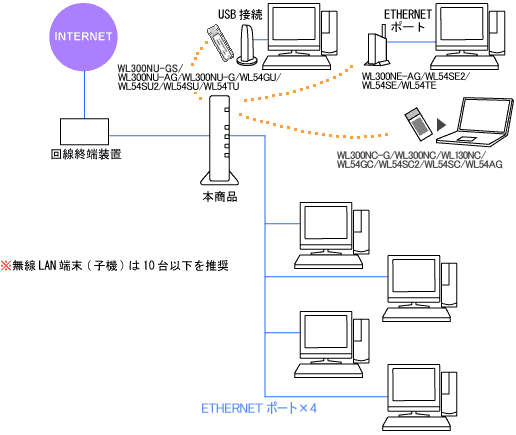 INTERNET

USB 接続

ETHERNET
ポート

WL300NU-GS/
WL300NU-AG/WL300NU-G/WL54GU/
WL54SU2/WL54SU/WL54TU

WL300NE-AG/WL54SE2/
WL54SE/WL54TE

回線終端装置

WL300NC-G/WL300NC/WL130NC/
WL54GC/WL54SC2/WL54SC/WL54AG

本商品

※無線 LAN 端末（子機）は 10 台以下を推奨

ETHERNET ポート×4