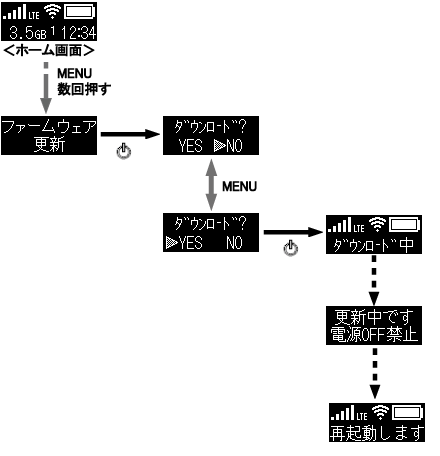 LTE
3.5GB 1 12:34
<ホーム画面>

MENU
数回押す

ファームウェア
更新

ﾀﾞｳﾝﾛｰﾄﾞ?
YES ▶NO

MENU

ﾀﾞｳﾝﾛｰﾄﾞ?
▶YES NO

LTE
ﾀﾞｳﾝﾛｰﾄﾞ中

更新中です
電源OFF禁止

LTE
再起動します