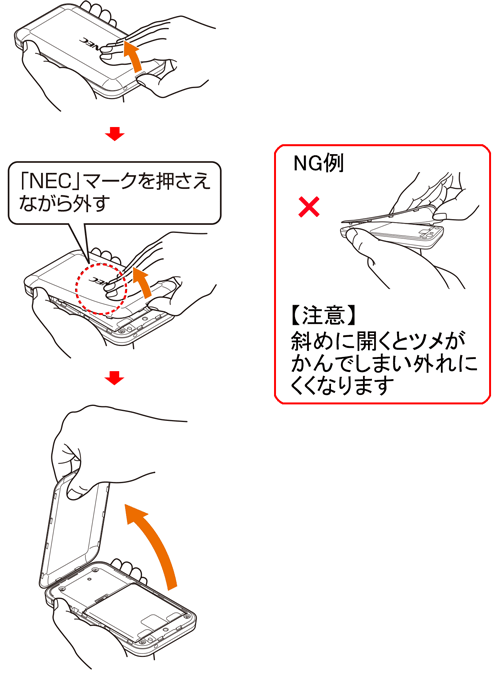 NEC

「NEC」マークを押さえながら外す

NEC

NG例

×

【注意】
斜めに開くとツメがかんでしまい外れにくくなります