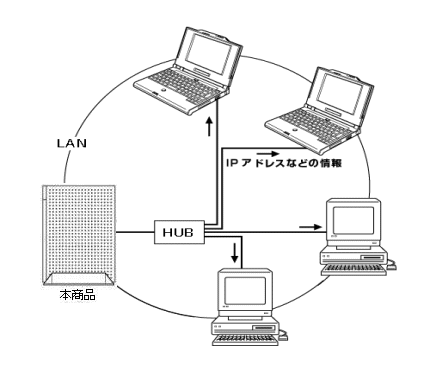 LAN

IP アドレスなどの情報

HUB

本商品