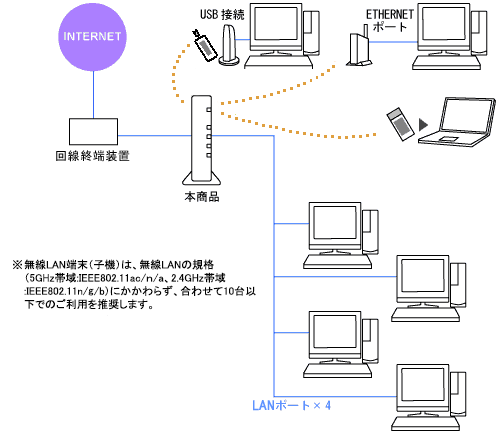 INTERNET

USB 接続

ETHERNET ポート

回線終端装置

本商品

※無線LAN端末(子機)は、無線LANの規格(5GHz帯域:IEEE802.11ac/n/a、2.4GHz帯域:IEEE802.11n/g/b)にかかわらず、合わせて10台以下でのご利用を推奨します。

LANポート × 4