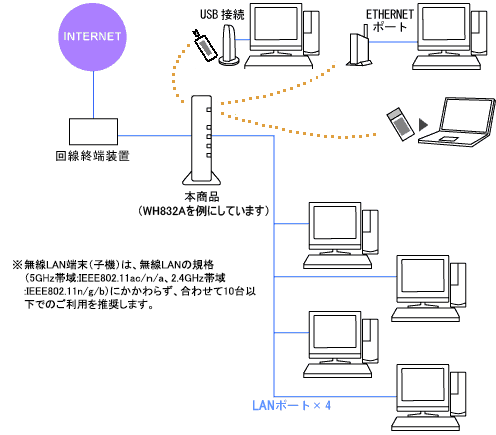 INTERNET

USB 接続

ETHERNET ポート

回線終端装置

本商品
（WH832Aを例にしています）

※無線LAN端末（子機）は、無線LANの規格（5GHz帯域:IEEE802.11ac/n/a、2.4GHz帯域:IEEE802.11n/g/b）にかかわらず、合わせて10台以下でのご利用を推奨します。

LANポート × 4