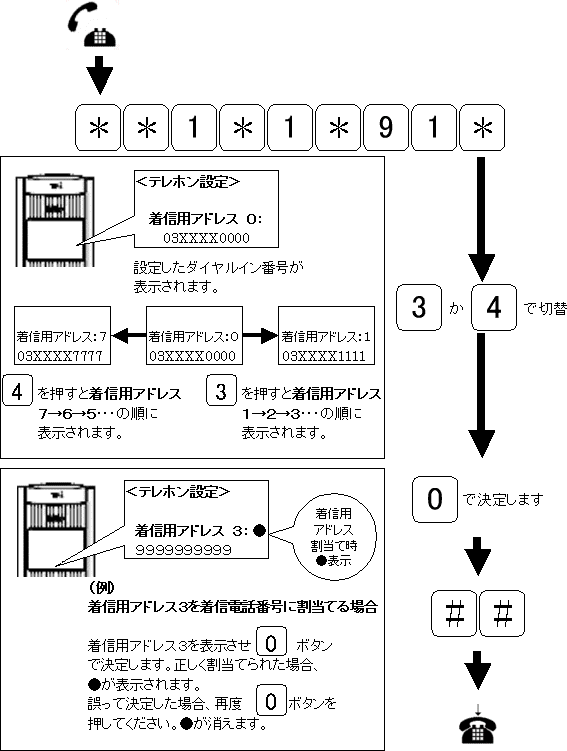 ＊ ＊ 1 ＊ 1 ＊ 9 1 ＊

<テレホン設定>

着信用アドレス 0:
03XXXX0000

設定したダイヤルイン番号が表示されます。

着信用アドレス:7
03XXXX7777

着信用アドレス:0
03XXXX0000

着信用アドレス:1
03XXXX1111

4 を押すと着信用アドレス 7→6→5・・・の順に表示されます。

3 を押すと着信用アドレス 1→2→3・・・の順に表示されます。

3 か 4 で切替

<テレホン設定>

着信用アドレス 3: ●
9999999999

着信用アドレス割当て時●表示

(例)
着信用アドレス3を着信電話番号に割当てる場合

着信用アドレス3を表示させ 0 ボタンで決定します。正しく割当てられた場合、●が表示されます。
誤って決定した場合、再度 0 ボタンを押してください。●が消えます。

0 で決定します

# #