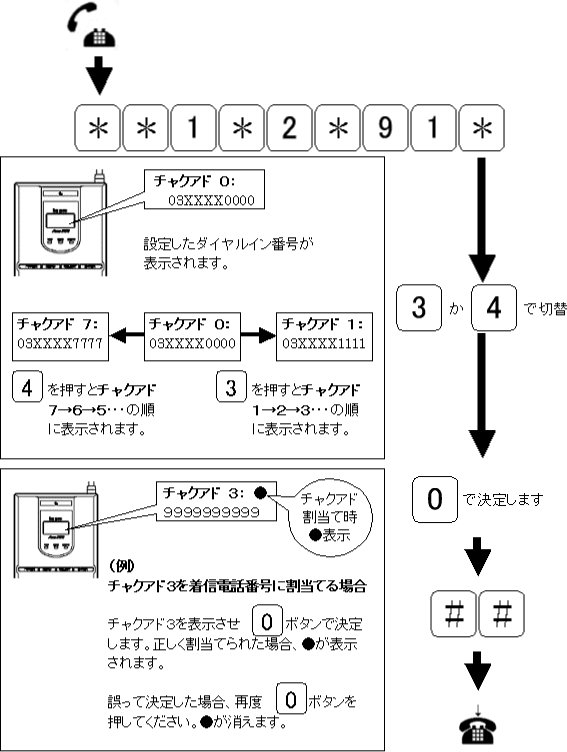 ＊ ＊ 1 ＊ 2 ＊ 9 1 ＊

チャクアド 0:
03XXXX0000

設定したダイヤルイン番号が表示されます。

チャクアド 7:
03XXXX7777

チャクアド 0:
03XXXX0000

チャクアド 1:
03XXXX1111

4 を押すとチャクアド 7→6→5･･･の順に表示されます。

3 を押すとチャクアド 1→2→3･･･の順に表示されます。

3 か 4 で切替

チャクアド 3: ●
9999999999

チャクアド割当て時●表示

(例)
チャクアド3を着信電話番号に割当てる場合

チャクアド3を表示させ 0 ボタンで決定します。正しく割当てられた場合、●が表示されます。

誤って決定した場合、再度 0 ボタンを押してください。●が消えます。

0 で決定します

# #