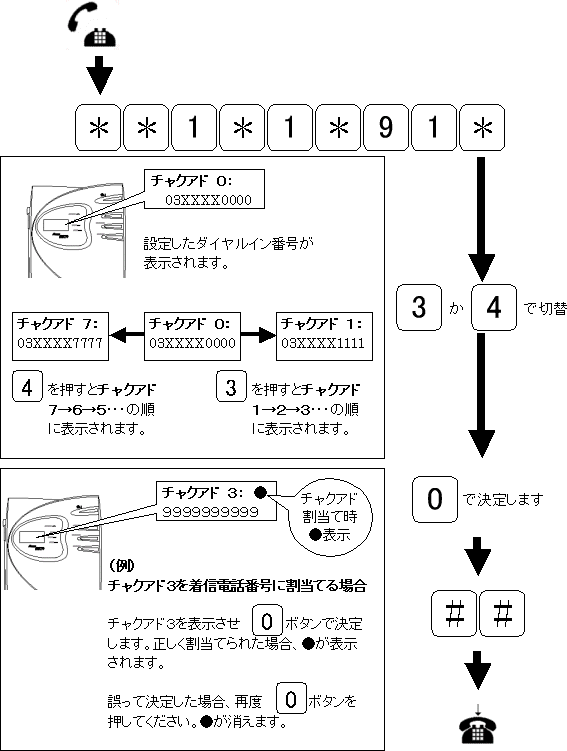 ＊ ＊ 1 ＊ 1 ＊ 9 1 ＊

チャクアド 0:
03XXXX0000

設定したダイヤルイン番号が表示されます。

チャクアド 7:
03XXXX7777

チャクアド 0:
03XXXX0000

チャクアド 1:
03XXXX1111

4 を押すとチャクアド 7→6→5･･･の順に表示されます。

3 を押すとチャクアド 1→2→3･･･の順に表示されます。

3 か 4 で切替

チャクアド 3: ●
9999999999

チャクアド割当て時●表示

(例)
チャクアド3を着信電話番号に割当てる場合

チャクアド3を表示させ 0 ボタンで決定します。正しく割当てられた場合、●が表示されます。

誤って決定した場合、再度 0 ボタンを押してください。●が消えます。

0 で決定します

# #